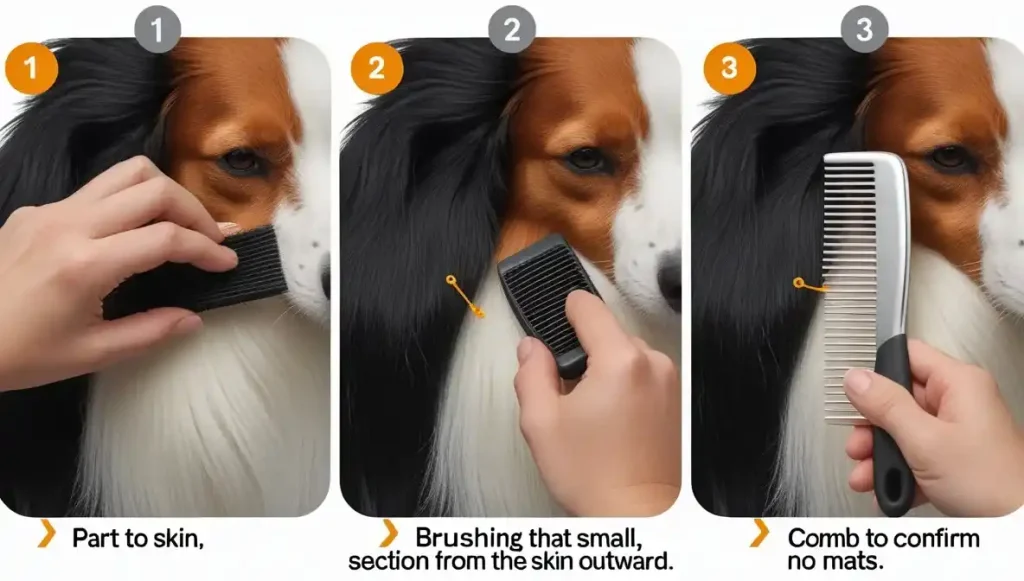 1
1
Part to skin,

2
2
Brushing that small, section from the skin outward.

3
3
Comb to confirm no mats.